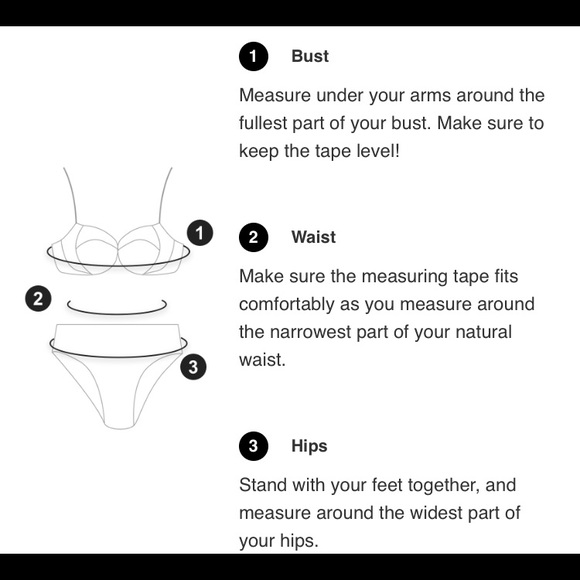 1
2
3

1 Bust

Measure under your arms around the fullest part of your bust. Make sure to keep the tape level!

2 Waist

Make sure the measuring tape fits comfortably as you measure around the narrowest part of your natural waist.

3 Hips

Stand with your feet together, and measure around the widest part of your hips.